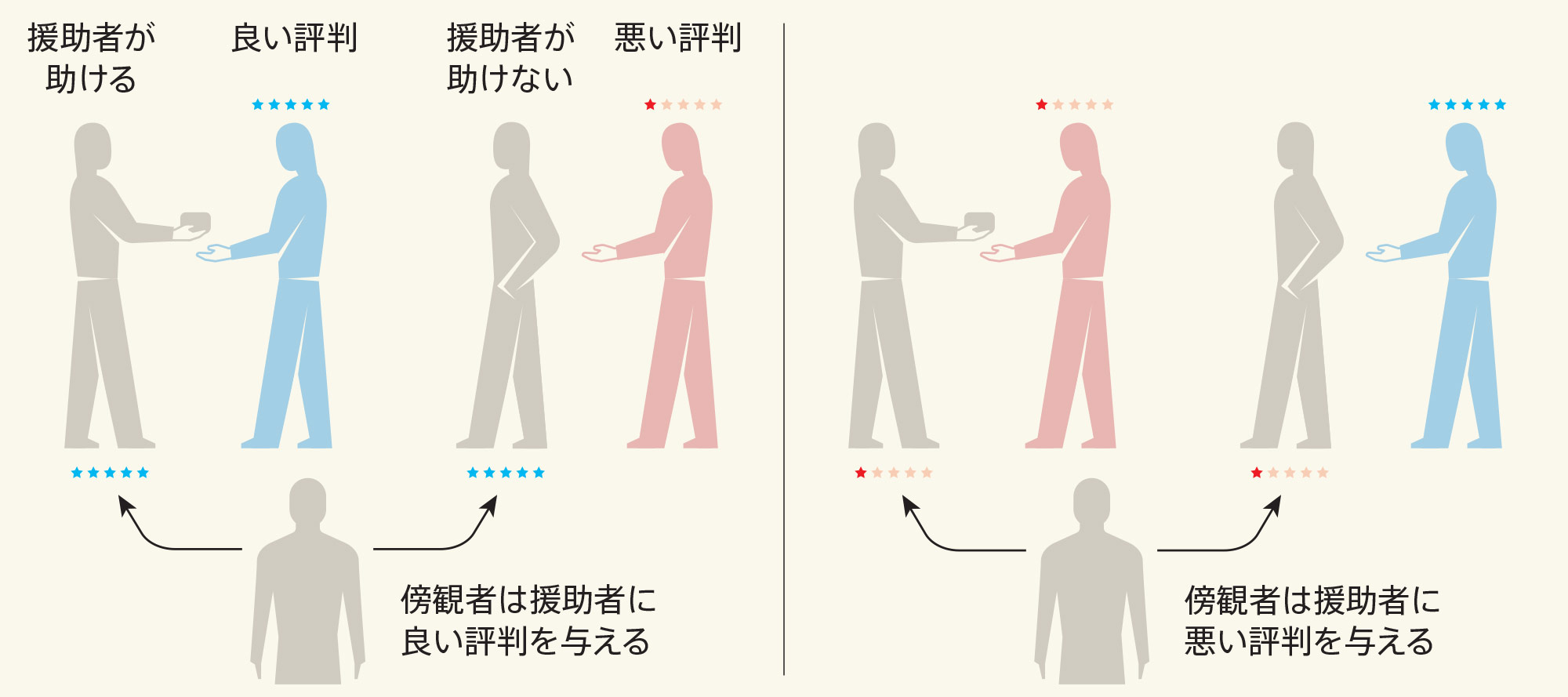 援助者が助ける

良い評判

援助者が助けない

悪い評判

傍観者は援助者に良い評判を与える

傍観者は援助者に悪い評判を与える